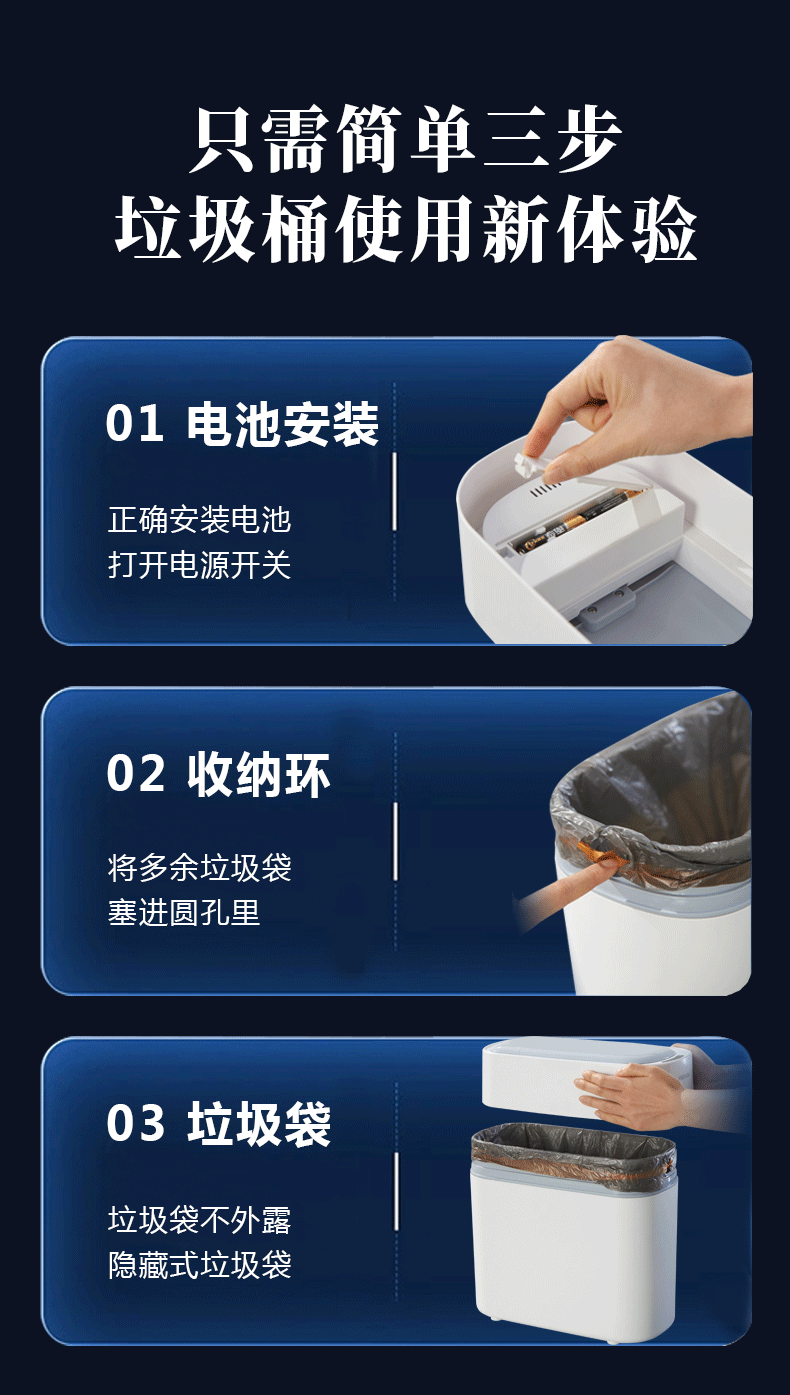 只需简单三步
垃圾桶使用新体验

01 电池安装

正确安装电池
打开电源开关

02 收纳环

将多余垃圾袋
塞进圆孔里

03 垃圾袋

垃圾袋不外露
隐藏式垃圾袋